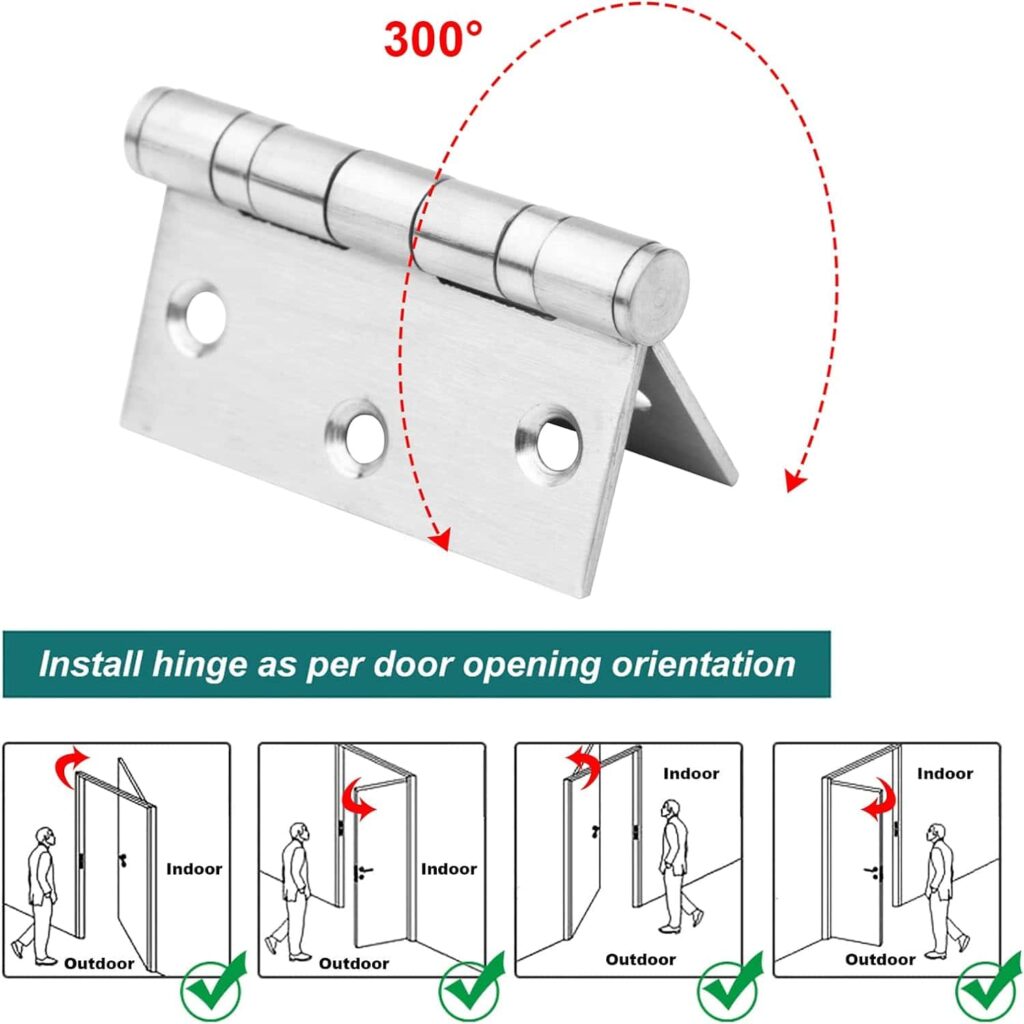 300°

Install hinge as per door opening orientation

Indoor
Outdoor

Indoor
Outdoor

Indoor
Outdoor

Indoor
Outdoor